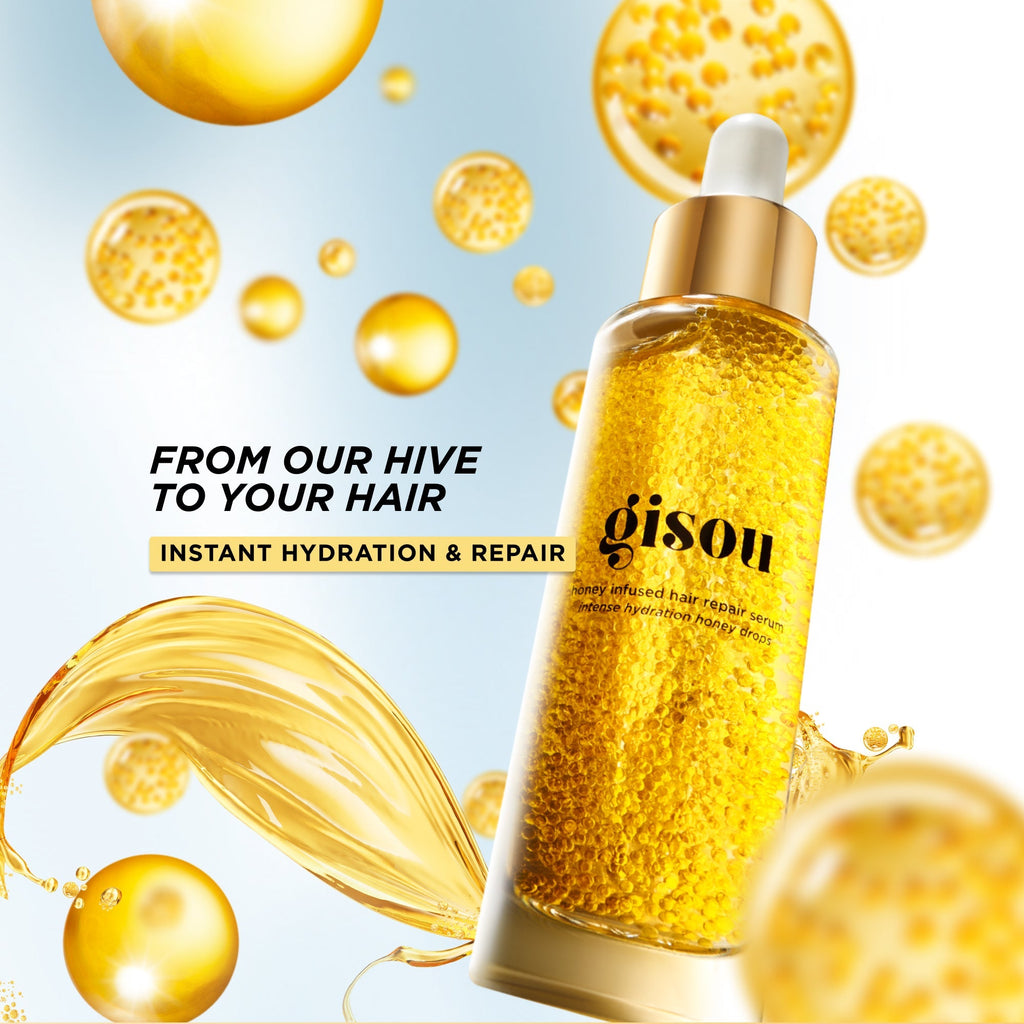 FROM OUR HIVE TO YOUR HAIR

INSTANT HYDRATION & REPAIR

gisou

honey infused hair repair serum
intense hydration honey drops